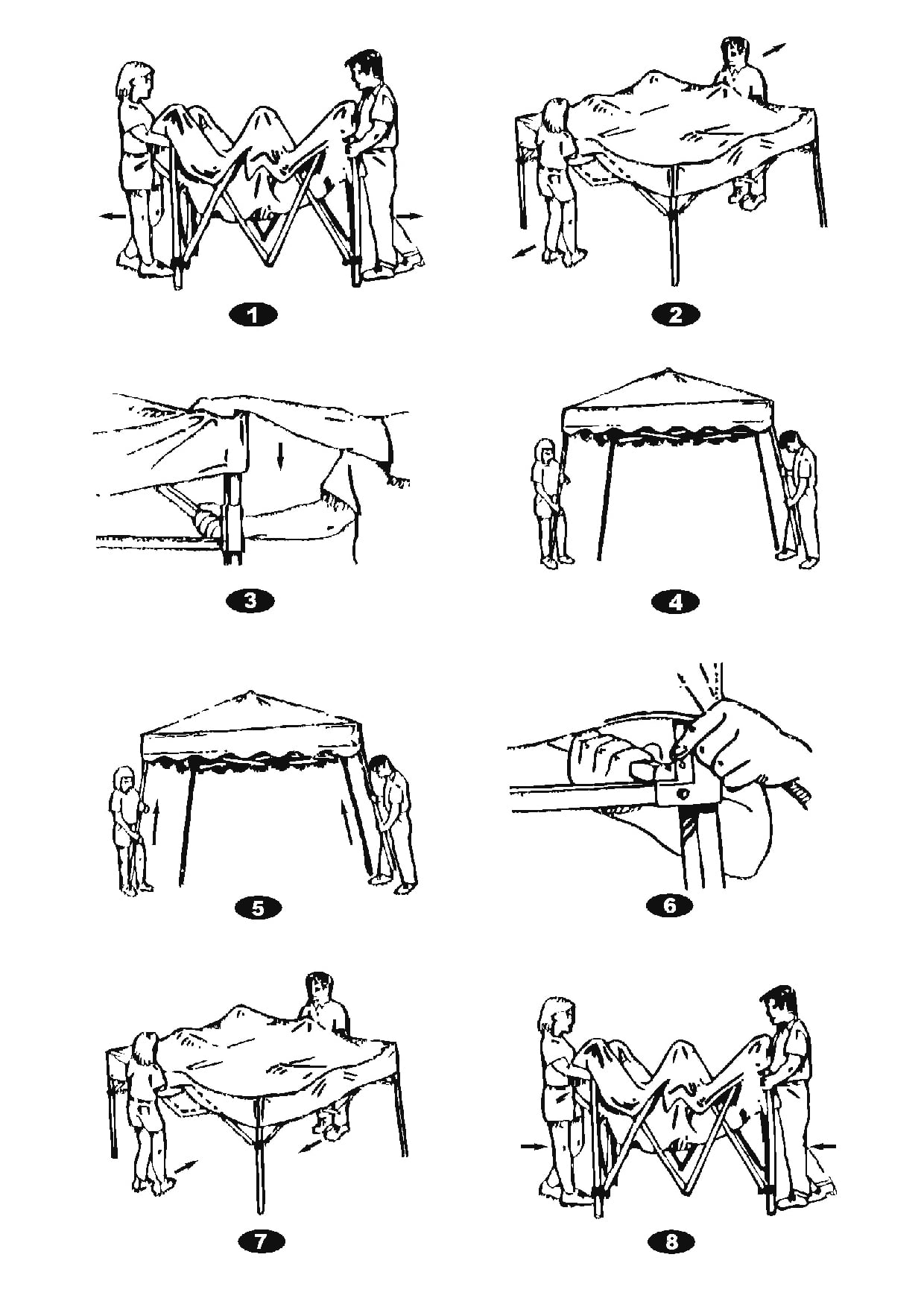 1

2

3

4

5

6

7

8