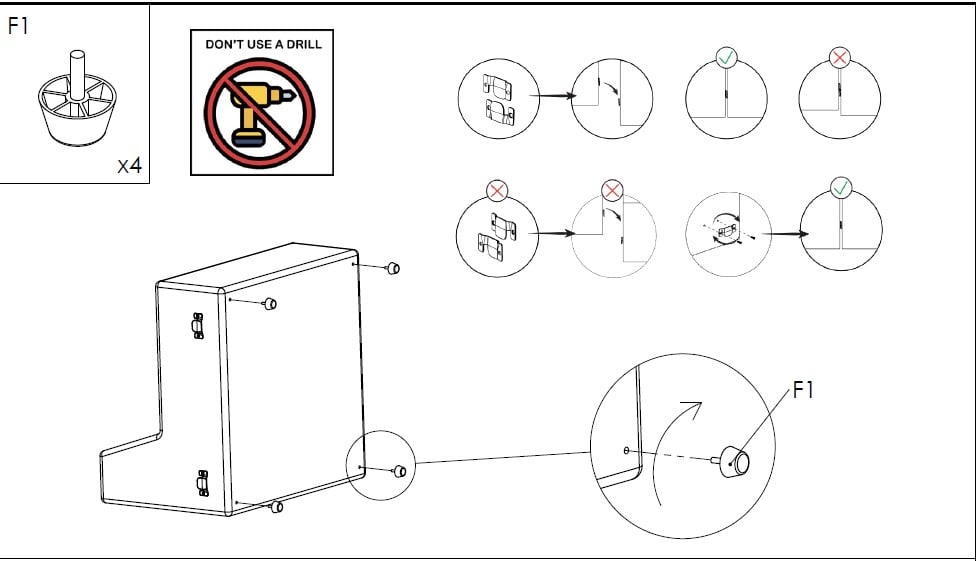 F1

x4

DON'T USE A DRILL

F1