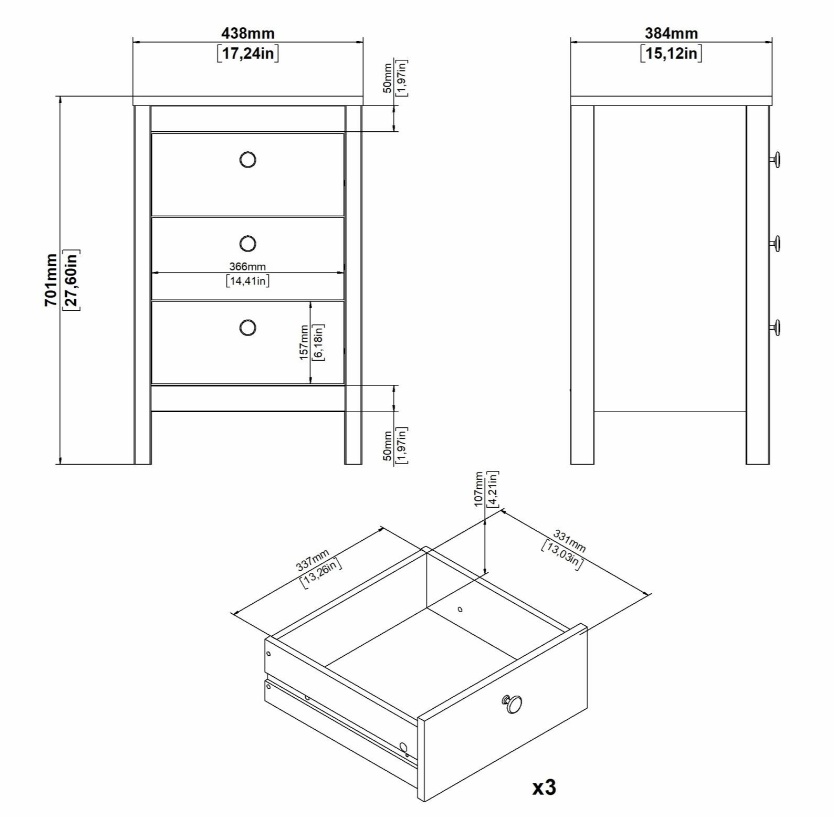 438mm
[17,24in]

50mm
[1,97in]

384mm
[15,12in]

701mm
[27,60in]

366mm
[14,41in]

157mm
[6,18in]

50mm
[1,97in]

107mm
[4,21in]

337mm
[13,26in]

331mm
[13,03in]

x3