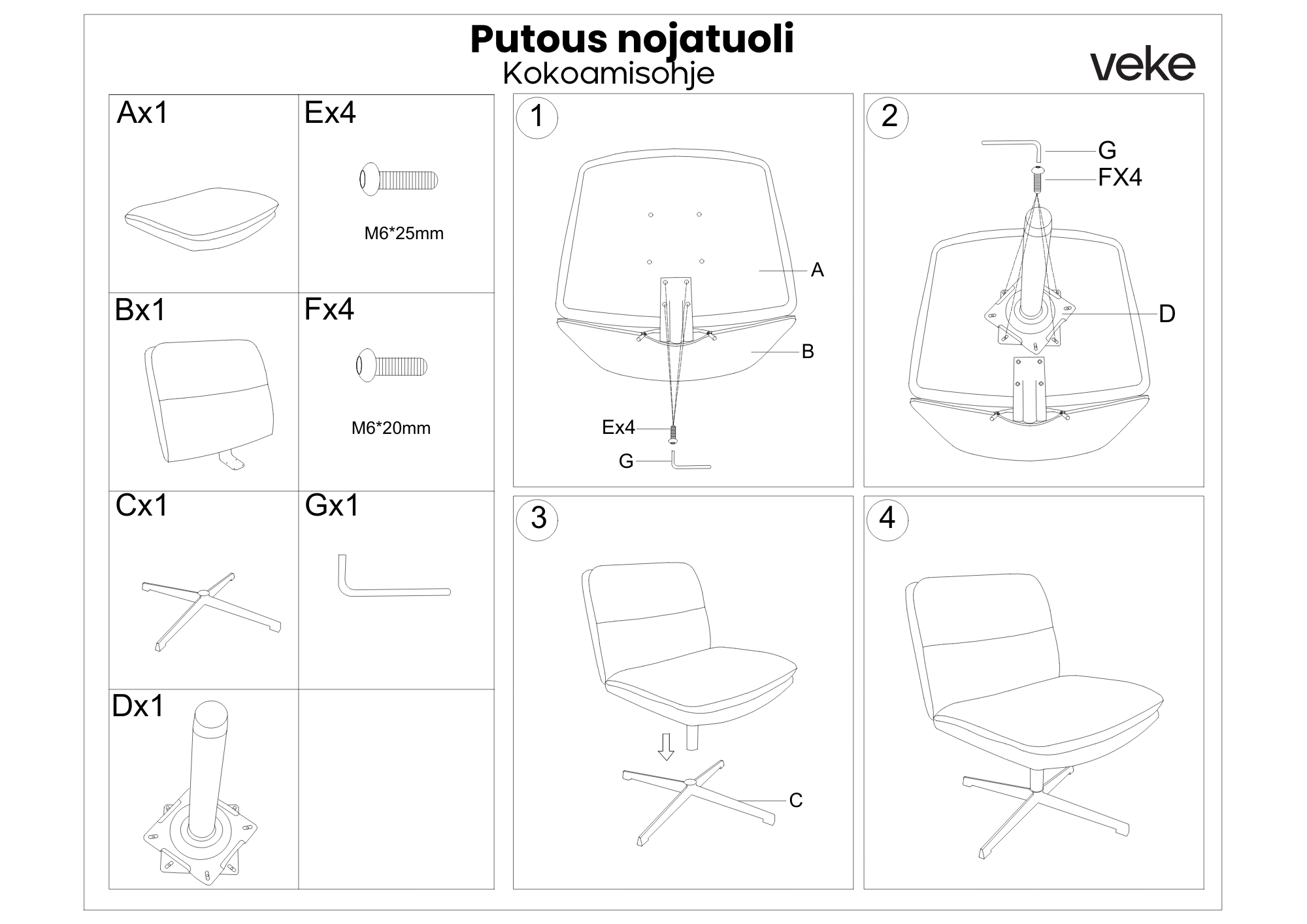 Putous nojatuoli
Kokoamisohje

veke

Ax1

Ex4

M6*25mm

Bx1

Fx4

M6*20mm

Cx1

Gx1

Dx1

1

A

B

Ex4

G

2

G

FX4

D

3

C

4