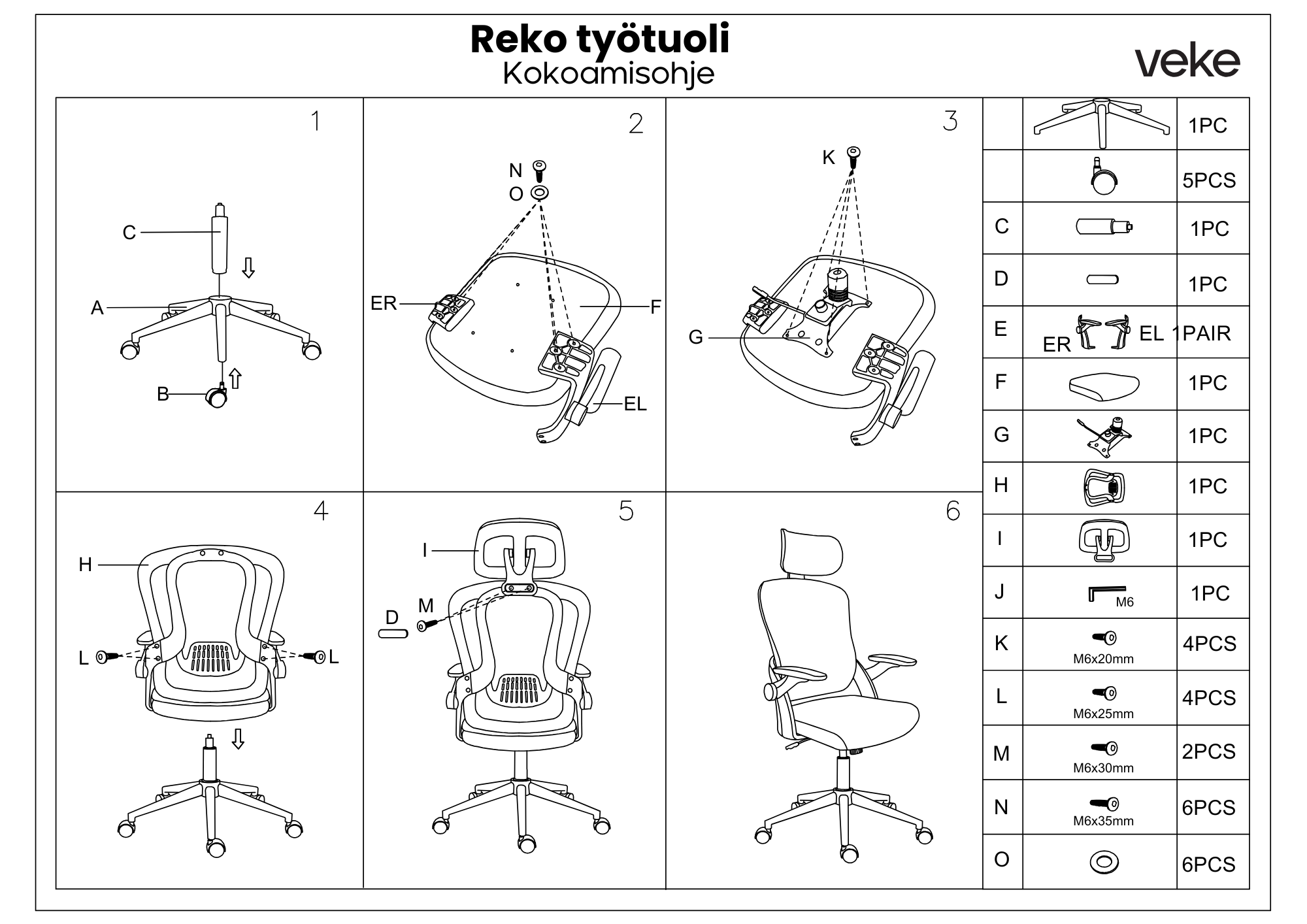 Reko työtuoli
Kokoamisohje

veke

1
C
A
B

2
N
O
ER
F
EL

3
K
G

4
H
L
L

5
I
D
M

6

| | | |
|---|---|---|
| | | 1PC |
| | | 5PCS |
| C | | 1PC |
| D | | 1PC |
| E | ER EL | 1PAIR |
| F | | 1PC |
| G | | 1PC |
| H | | 1PC |
| I | | 1PC |
| J | M6 | 1PC |
| K | M6x20mm | 4PCS |
| L | M6x25mm | 4PCS |
| M | M6x30mm | 2PCS |
| N | M6x35mm | 6PCS |
| O | | 6PCS |