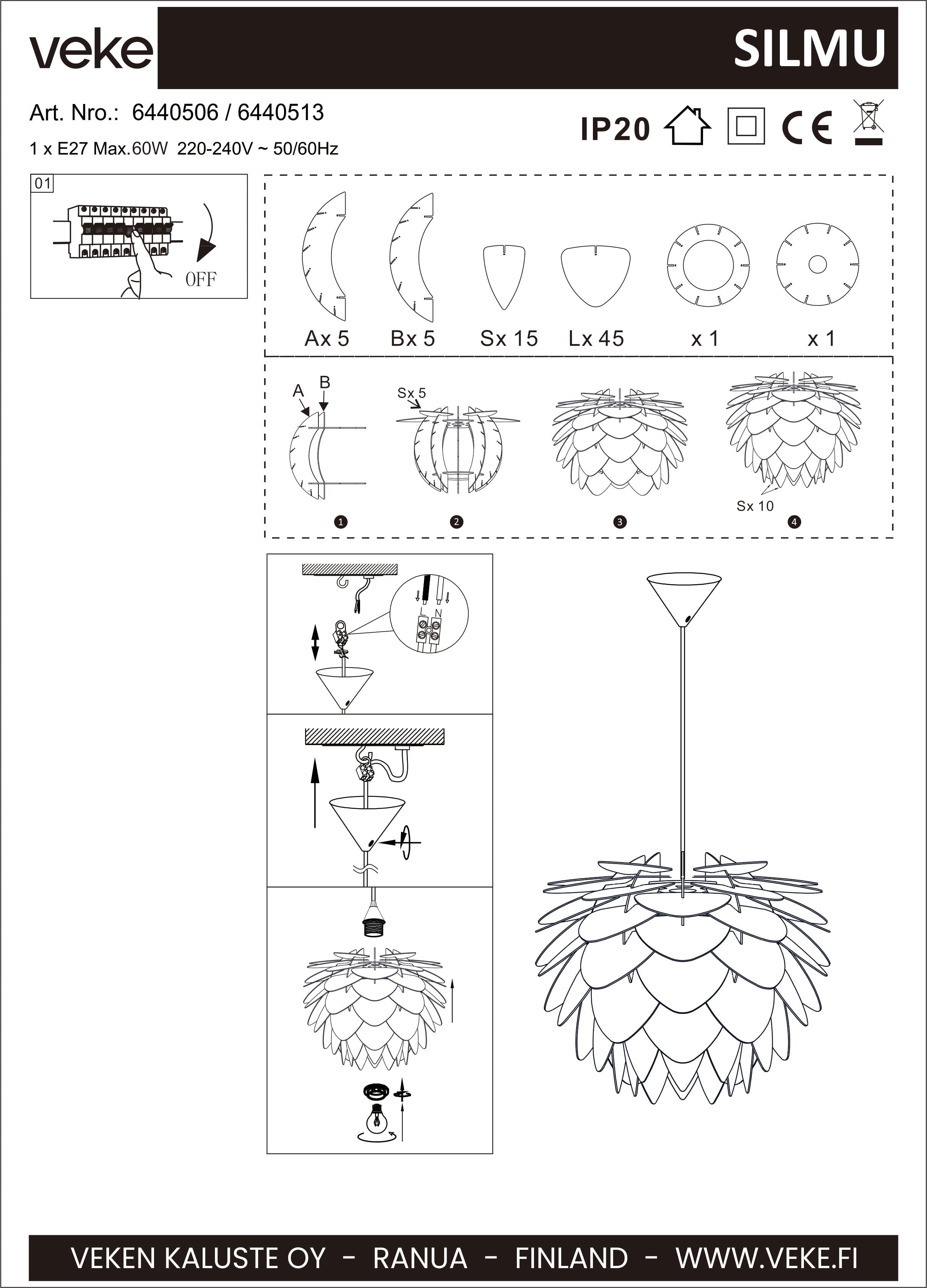 veke

SILMU

Art. Nro.: 6440506 / 6440513

1 x E27 Max.60W 220-240V ~ 50/60Hz

IP20

CE

01

OFF

Ax 5 Bx 5 Sx 15 Lx 45 x 1 x 1

A B

Sx 5

Sx 10

1 2 3 4

L N

VEKEN KALUSTE OY - RANUA - FINLAND - WWW.VEKE.FI