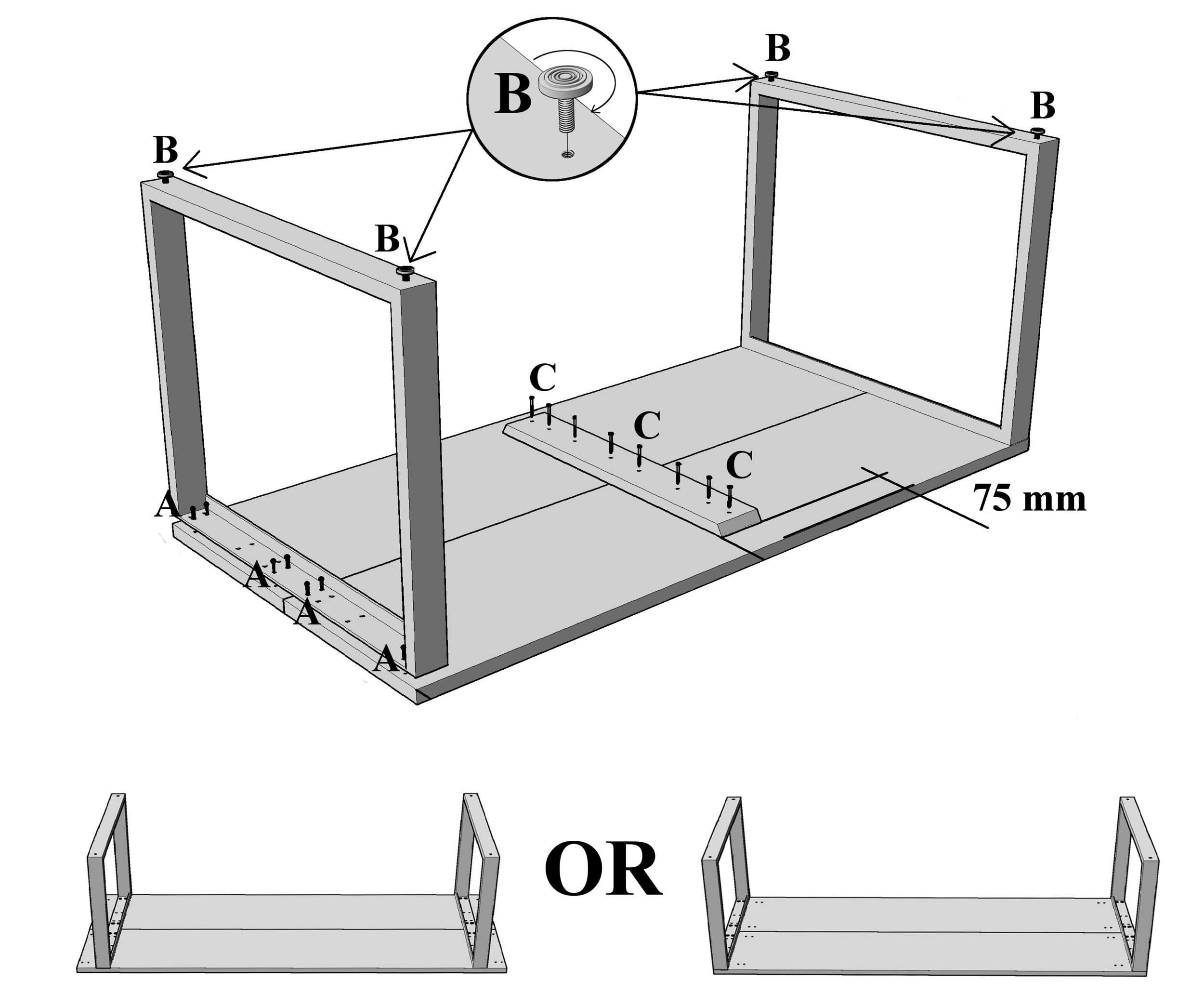 B
B
B
B
B
C
C
C
75 mm
A
A
A
A
OR