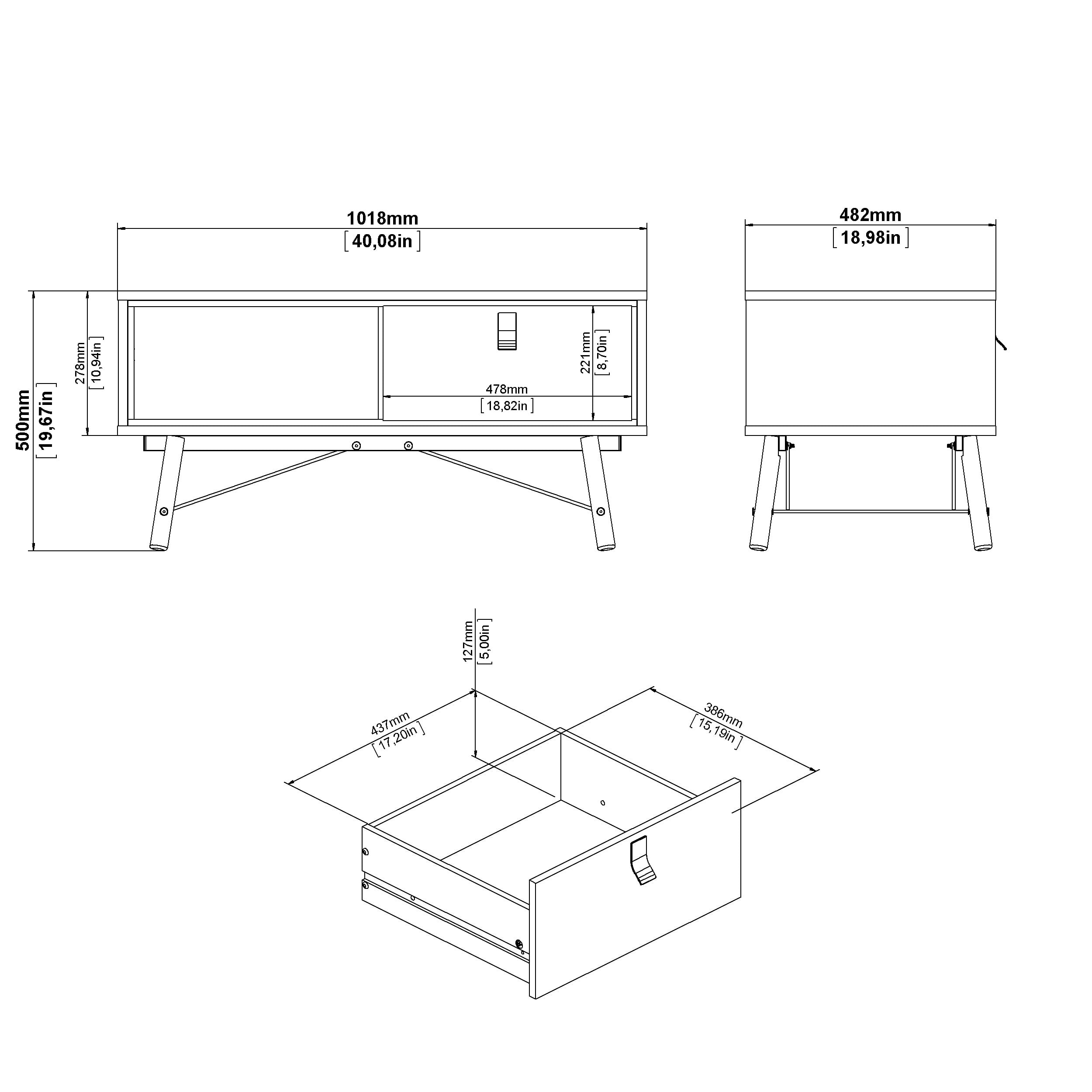 1018mm
[40,08in]

482mm
[18,98in]

500mm
[19,67in]

278mm
[10,94in]

221mm
[8,70in]

478mm
[18,82in]

127mm
[5,00in]

437mm
[17,20in]

386mm
[15,19in]